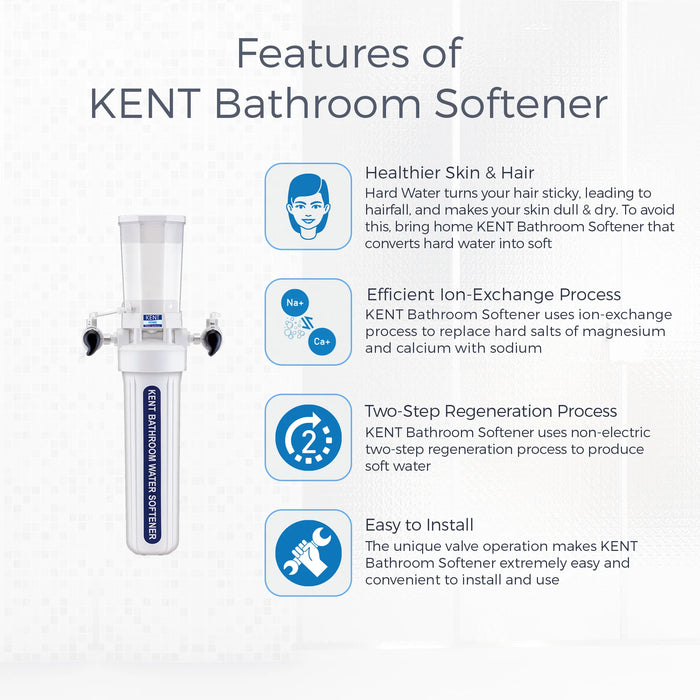 Features of
KENT Bathroom Softener

KENT

KENT BATHROOM WATER SOFTENER

Healthier Skin & Hair
Hard Water turns your hair sticky, leading to hairfall, and makes your skin dull & dry. To avoid this, bring home KENT Bathroom Softener that converts hard water into soft

Na+
Ca+

Efficient Ion-Exchange Process
KENT Bathroom Softener uses ion-exchange process to replace hard salts of magnesium and calcium with sodium

2

Two-Step Regeneration Process
KENT Bathroom Softener uses non-electric two-step regeneration process to produce soft water

Easy to Install
The unique valve operation makes KENT Bathroom Softener extremely easy and convenient to install and use